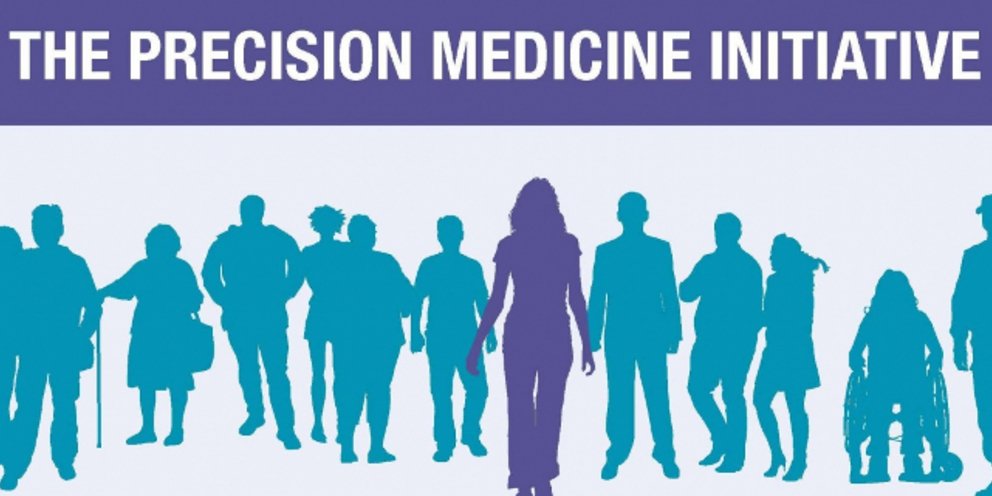 THE PRECISION MEDICINE INITIATIVE