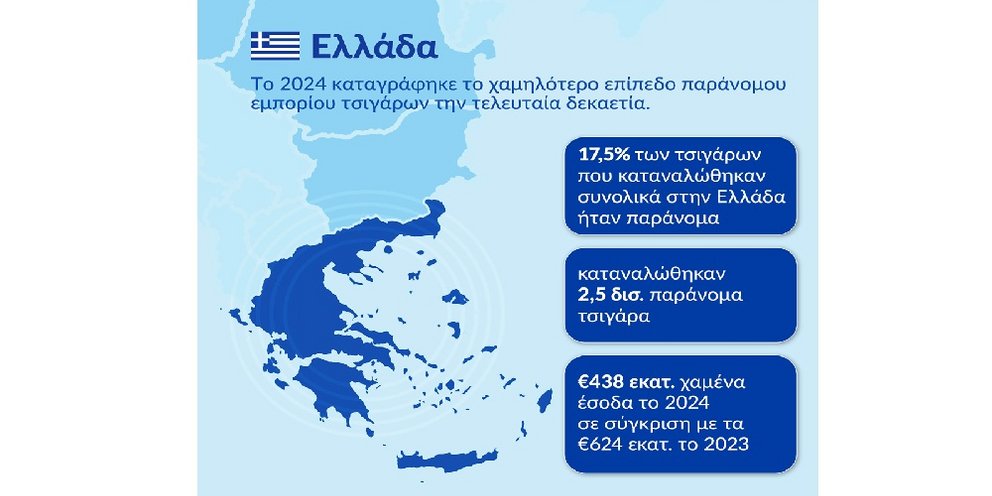 Ελλάδα

Το 2024 καταγράφηκε το χαμηλότερο επίπεδο παράνομου εμπορίου τσιγάρων την τελευταία δεκαετία.

17,5% των τσιγάρων που καταναλώθηκαν συνολικά στην Ελλάδα ήταν παράνομα

καταναλώθηκαν 2,5 δισ. παράνομα τσιγάρα

€438 εκατ. χαμένα έσοδα το 2024 σε σύγκριση με τα €624 εκατ. το 2023