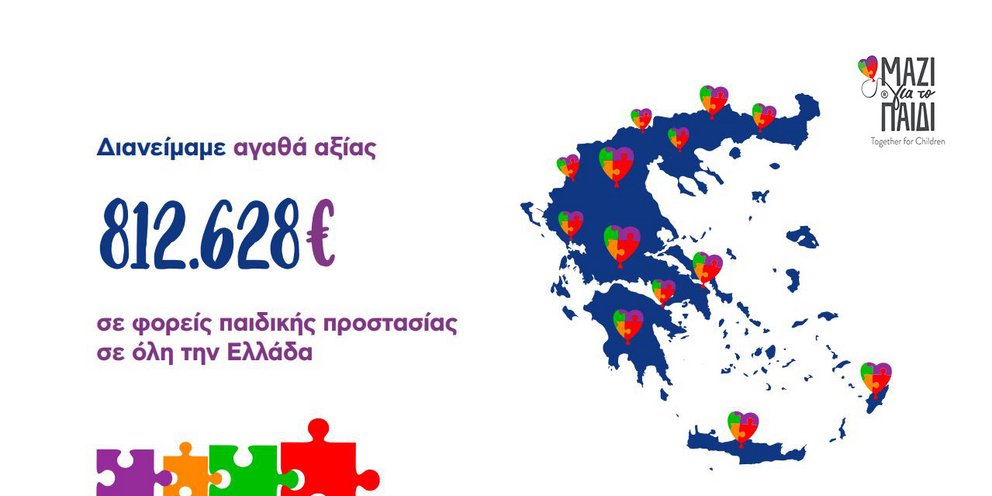 Διανείμαμε αγαθά αξίας

812.628€

σε φορείς παιδικής προστασίας σε όλη την Ελλάδα

ΜΑΖΙ για το ΠΑΙΔΙ
Together for Children