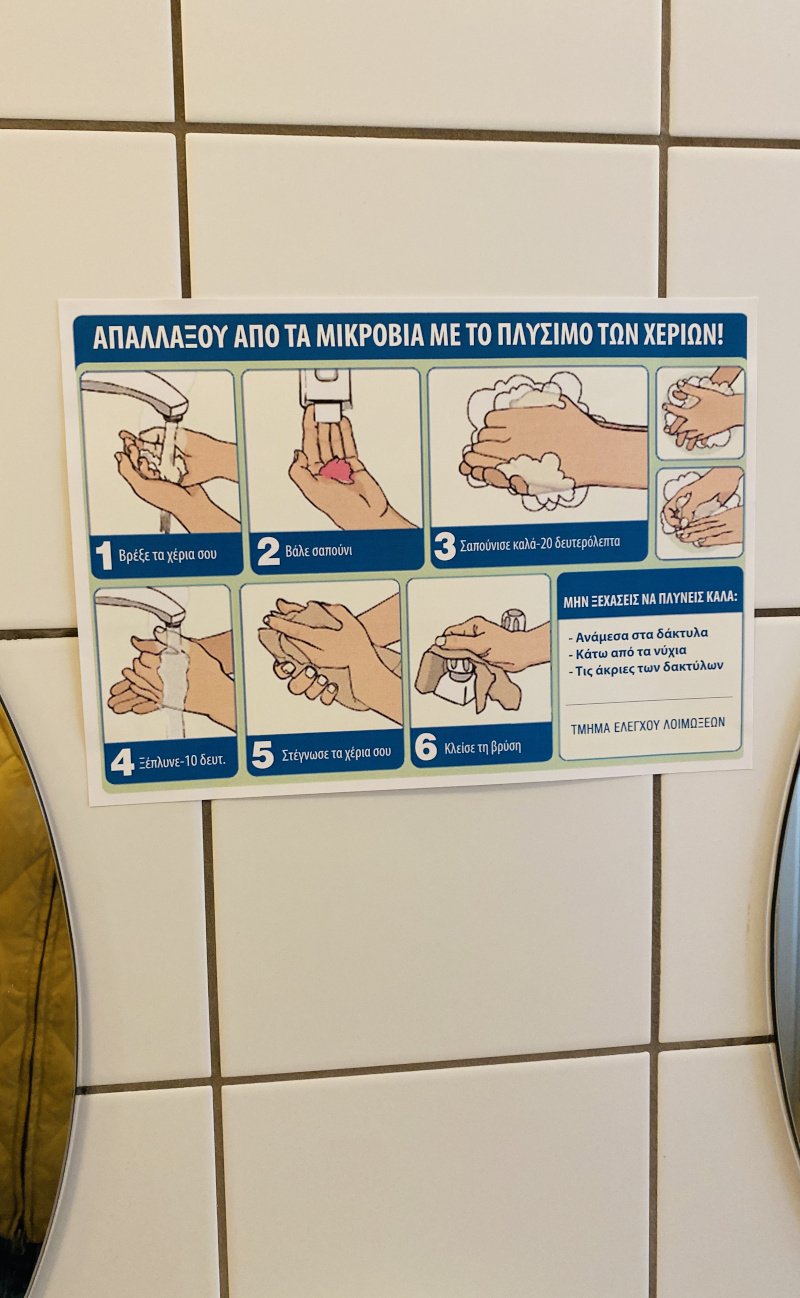 ΑΠΑΛΛΑΞΟΥ ΑΠΟ ΤΑ ΜΙΚΡΟΒΙΑ ΜΕ ΤΟ ΠΛΥΣΙΜΟ ΤΩΝ ΧΕΡΙΩΝ!

1 Βρέξε τα χέρια σου

2 Βάλε σαπούνι

3 Σαπούνισε καλά-20 δευτερόλεπτα

4 Ξέπλυνε-10 δευτ.

5 Στέγνωσε τα χέρια σου

6 Κλείσε τη βρύση

ΜΗΝ ΞΕΧΑΣΕΙΣ ΝΑ ΠΛΥΝΕΙΣ ΚΑΛΑ:

- Ανάμεσα στα δάκτυλα
- Κάτω από τα νύχια
- Τις άκριες των δακτύλων

ΤΜΗΜΑ ΕΛΕΓΧΟΥ ΛΟΙΜΩΞΕΩΝ