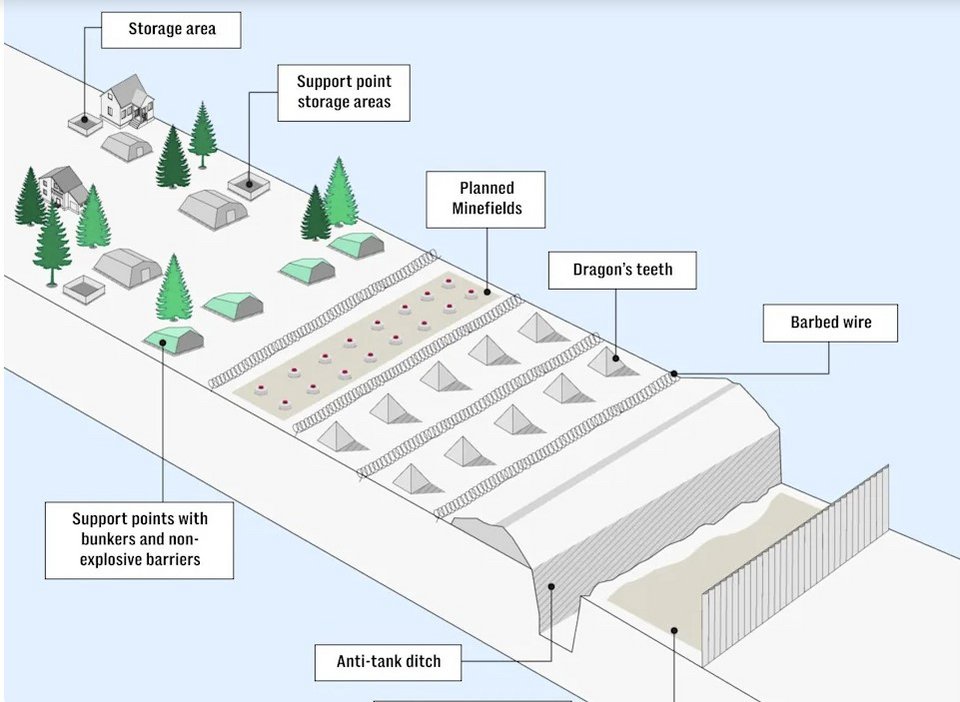 Storage area

Support point storage areas

Planned Minefields

Dragon's teeth

Barbed wire

Support points with bunkers and non-explosive barriers

Anti-tank ditch