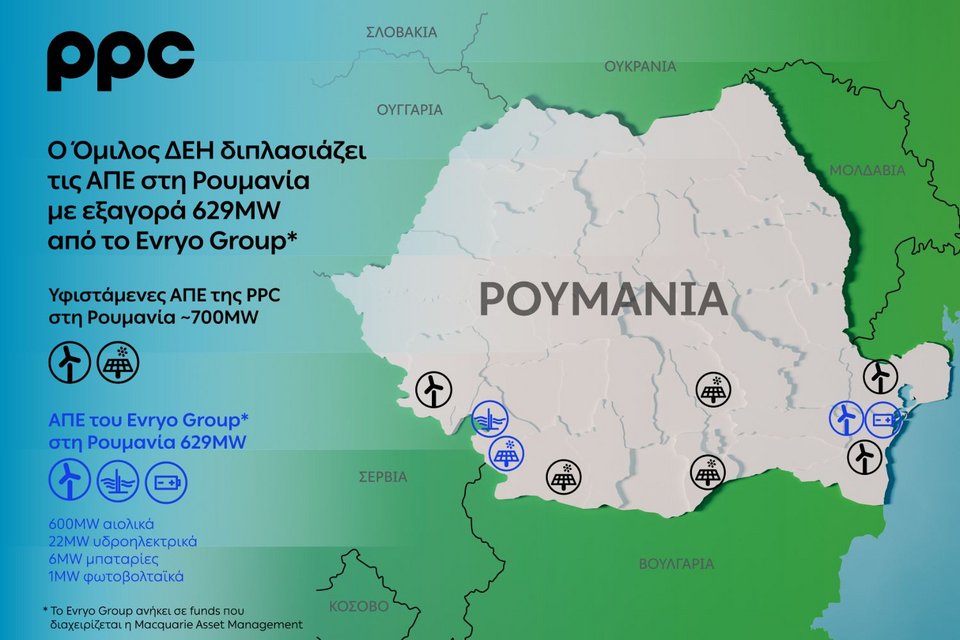 ppc

Ο Όμιλος ΔΕΗ διπλασιάζει τις ΑΠΕ στη Ρουμανία με εξαγορά 629MW από το Evryo Group*

Υφιστάμενες ΑΠΕ της PPC στη Ρουμανία ~700MW

ΑΠΕ του Evryo Group* στη Ρουμανία 629MW

600MW αιολικά
22MW υδροηλεκτρικά
6MW μπαταρίες
1MW φωτοβολταϊκά

* Το Evryo Group ανήκει σε funds που διαχειρίζεται η Macquarie Asset Management

ΣΛΟΒΑΚΙΑ

ΟΥΚΡΑΝΙΑ

ΟΥΓΓΑΡΙΑ

ΜΟΛΔΑΒΙΑ

ΡΟΥΜΑΝΙΑ

ΣΕΡΒΙΑ

ΒΟΥΛΓΑΡΙΑ

ΚΟΣΟΒΟ