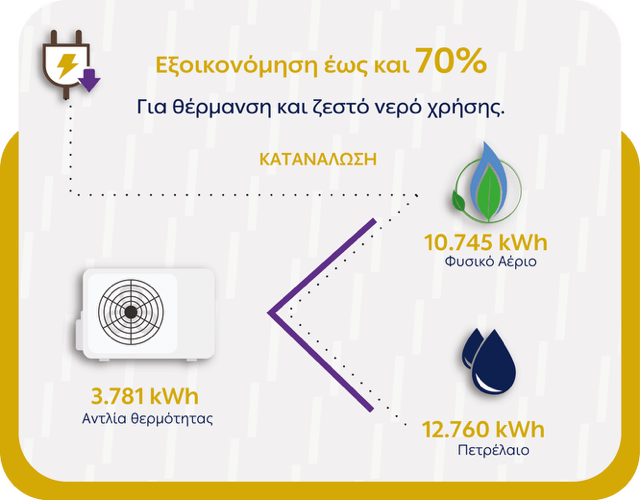 Εξοικονόμηση έως και 70%

Για θέρμανση και ζεστό νερό χρήσης.

ΚΑΤΑΝΑΛΩΣΗ

10.745 kWh
Φυσικό Αέριο

3.781 kWh
Αντλία θερμότητας

12.760 kWh
Πετρέλαιο