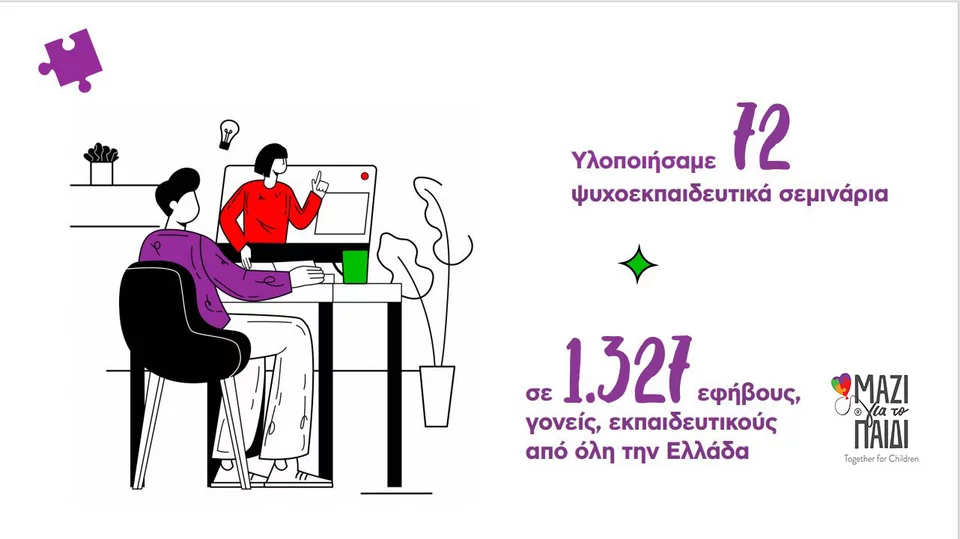 Υλοποιήσαμε 72 ψυχοεκπαιδευτικά σεμινάρια

σε 1.327 εφήβους, γονείς, εκπαιδευτικούς από όλη την Ελλάδα

ΜΑΖΙ για το ΠΑΙΔΙ
Together for Children