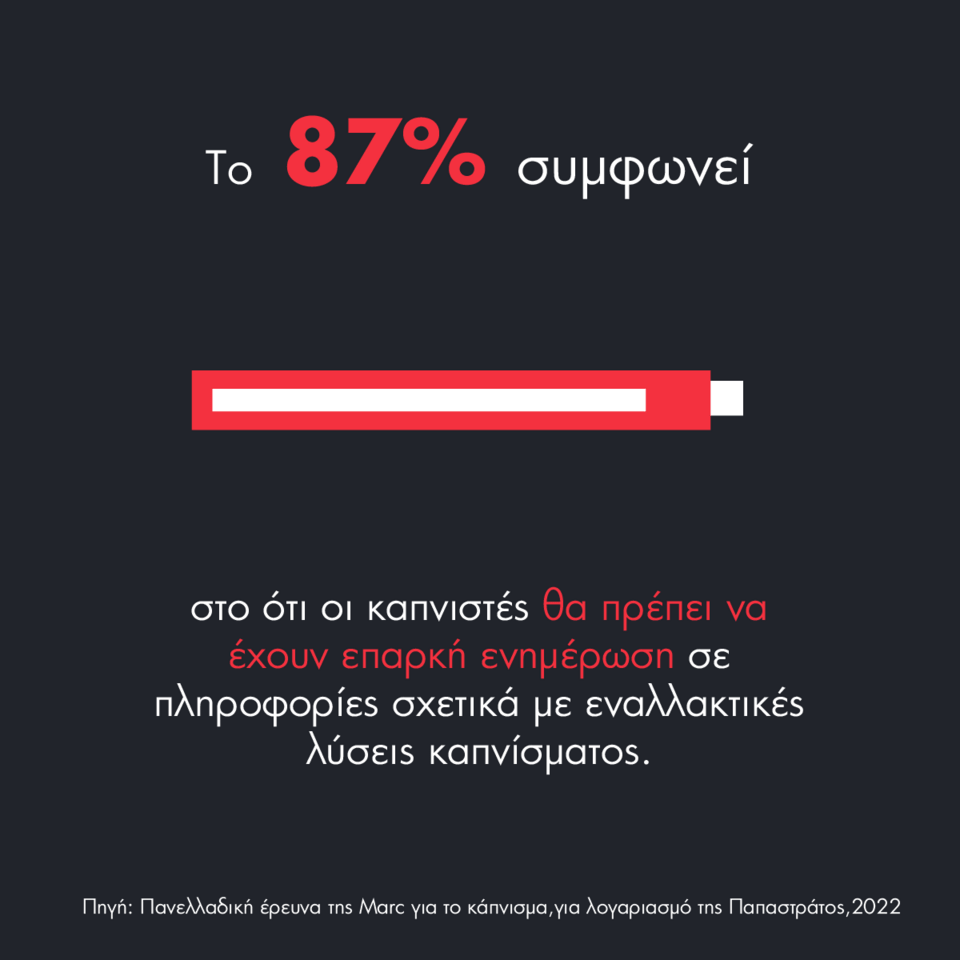 Το 87% συμφωνεί

στο ότι οι καπνιστές θα πρέπει να έχουν επαρκή ενημέρωση σε πληροφορίες σχετικά με εναλλακτικές λύσεις καπνίσματος.

Πηγή: Πανελλαδική έρευνα της Marc για το κάπνισμα,για λογαριασμό της Παπαστράτος,2022