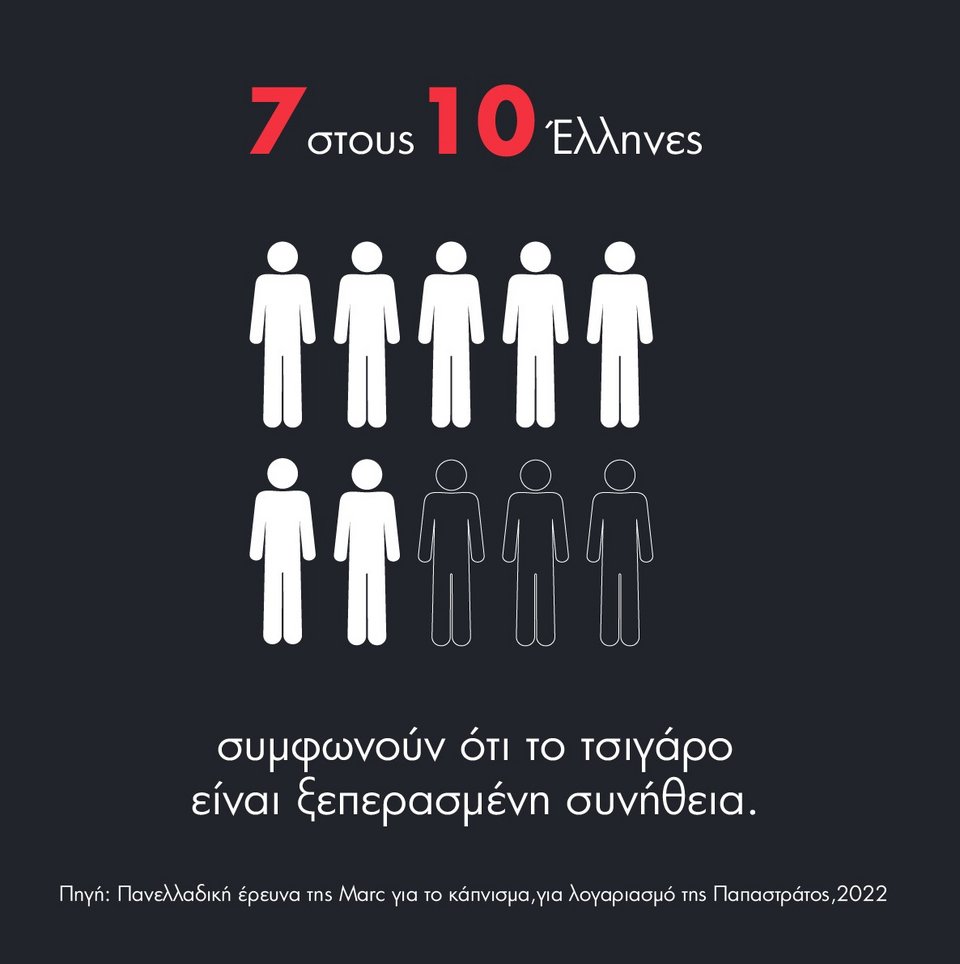 7 στους 10 Έλληνες

συμφωνούν ότι το τσιγάρο είναι ξεπερασμένη συνήθεια.

Πηγή: Πανελλαδική έρευνα της Marc για το κάπνισμα,για λογαριασμό της Παπαστράτος,2022