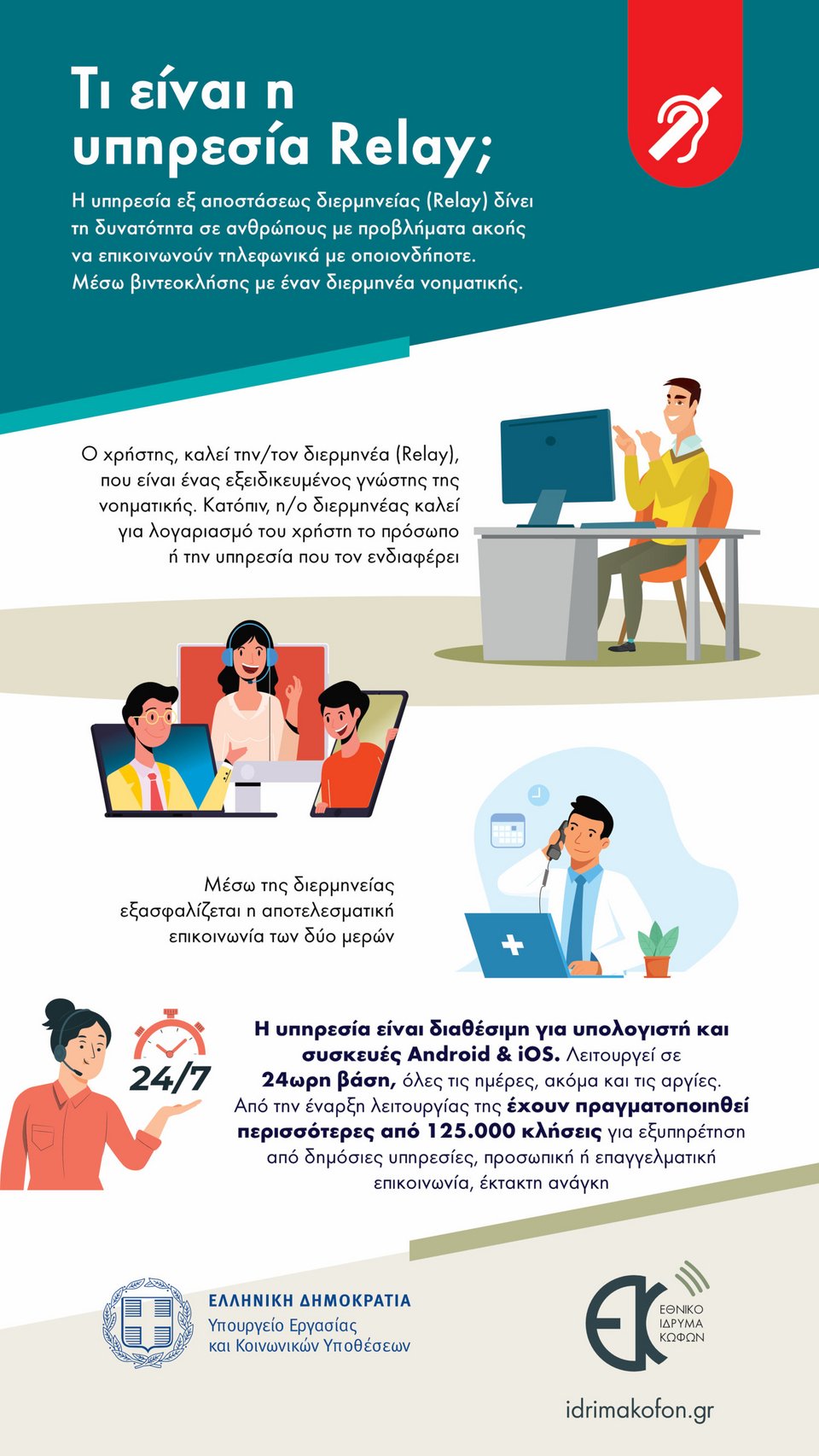 Τι είναι η υπηρεσία Relay;

Η υπηρεσία εξ αποστάσεως διερμηνείας (Relay) δίνει τη δυνατότητα σε ανθρώπους με προβλήματα ακοής να επικοινωνούν τηλεφωνικά με οποιονδήποτε. Μέσω βιντεοκλήσης με έναν διερμηνέα νοηματικής.

Ο χρήστης, καλεί την/τον διερμηνέα (Relay), που είναι ένας εξειδικευμένος γνώστης της νοηματικής. Κατόπιν, η/ο διερμηνέας καλεί για λογαριασμό του χρήστη το πρόσωπο ή την υπηρεσία που τον ενδιαφέρει

Μέσω της διερμηνείας εξασφαλίζεται η αποτελεσματική επικοινωνία των δύο μερών

24/7

Η υπηρεσία είναι διαθέσιμη για υπολογιστή και συσκευές Android & iOS. Λειτουργεί σε 24ωρη βάση, όλες τις ημέρες, ακόμα και τις αργίες. Από την έναρξη λειτουργίας της έχουν πραγματοποιηθεί περισσότερες από 125.000 κλήσεις για εξυπηρέτηση από δημόσιες υπηρεσίες, προσωπική ή επαγγελματική επικοινωνία, έκτακτη ανάγκη

ΕΛΛΗΝΙΚΗ ΔΗΜΟΚΡΑΤΙΑ
Υπουργείο Εργασίας και Κοινωνικών Υποθέσεων

ΕΘΝΙΚΟ ΙΔΡΥΜΑ ΚΩΦΩΝ

idrimakofon.gr