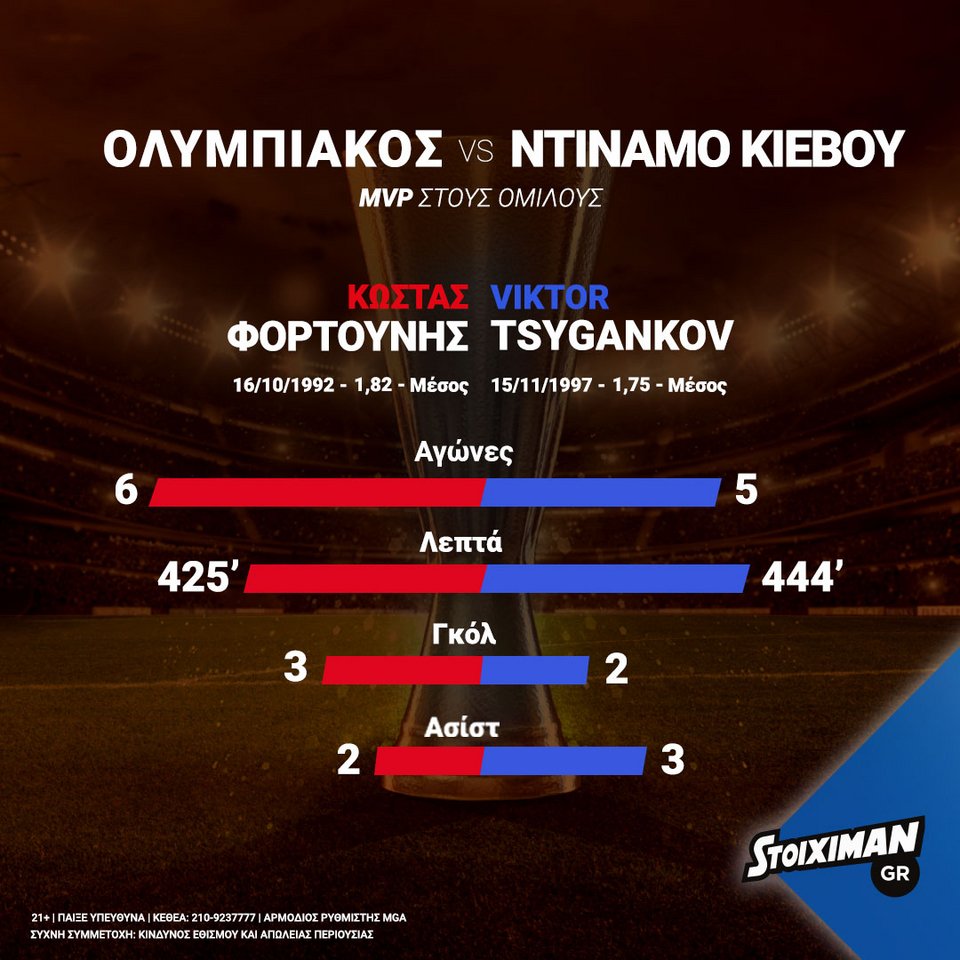 ΟΛΥΜΠΙΑΚΟΣ VS ΝΤΙΝΑΜΟ ΚΙΕΒΟΥ
MVP ΣΤΟΥΣ ΟΜΙΛΟΥΣ

ΚΩΣΤΑΣ ΦΟΡΤΟΥΝΗΣ
16/10/1992 - 1,82 - Μέσος

VIKTOR TSYGANKOV
15/11/1997 - 1,75 - Μέσος

Αγώνες
6 5

Λεπτά
425' 444'

Γκόλ
3 2

Ασίστ
2 3

STOIXIMAN GR

21+ | ΠΑΙΞΕ ΥΠΕΥΘΥΝΑ | ΚΕΘΕΑ: 210-9237777 | ΑΡΜΟΔΙΟΣ ΡΥΘΜΙΣΤΗΣ MGA
ΣΥΧΝΗ ΣΥΜΜΕΤΟΧΗ: ΚΙΝΔΥΝΟΣ ΕΘΙΣΜΟΥ ΚΑΙ ΑΠΩΛΕΙΑΣ ΠΕΡΙΟΥΣΙΑΣ