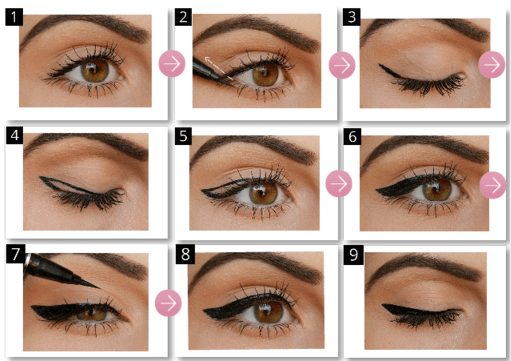 1
2
3
4
5
6
7
8
9