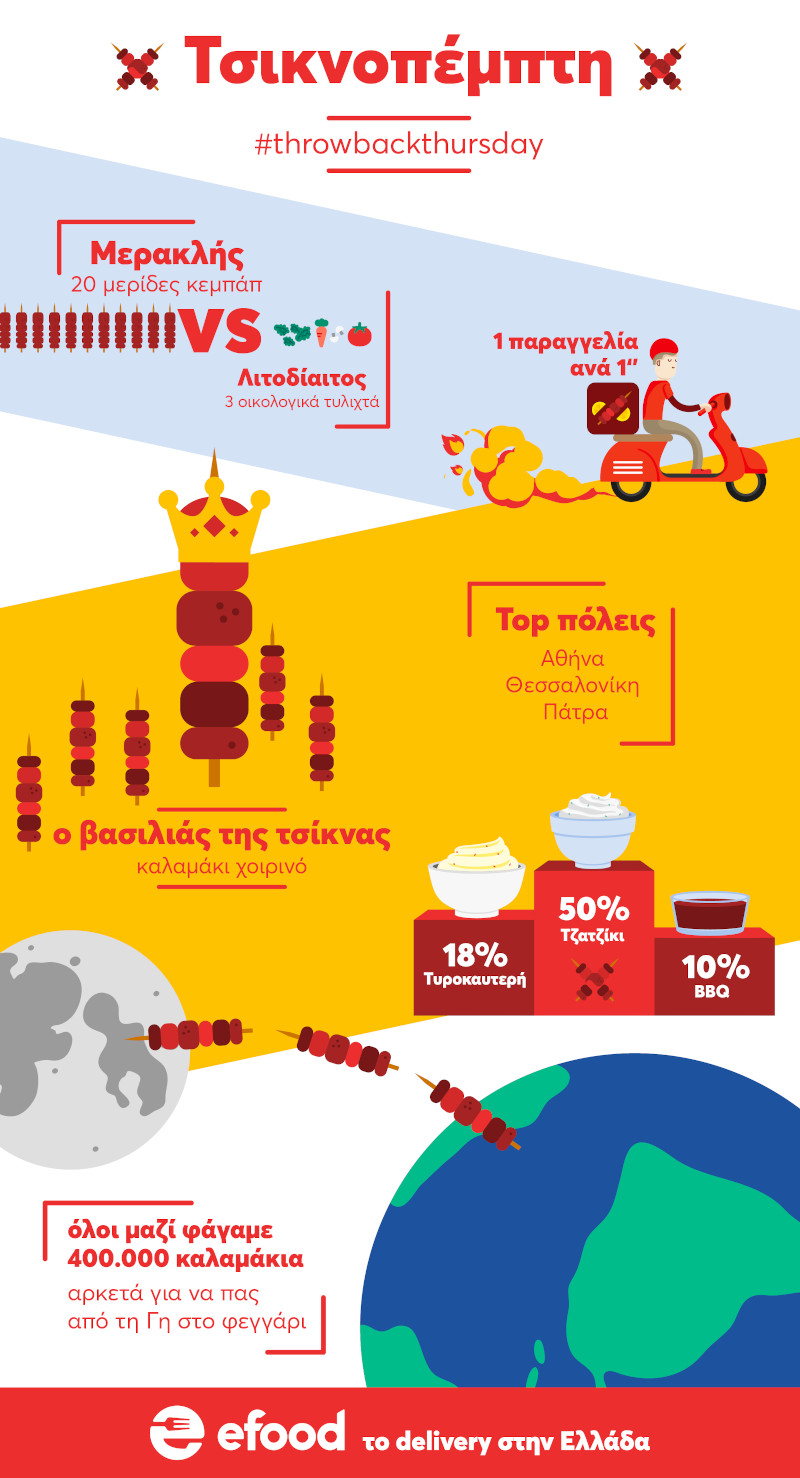 Τσικνοπέμπτη

#throwbackthursday

Μερακλής
20 μερίδες κεμπάπ

VS

Λιτοδίαιτος
3 οικολογικά τυλιχτά

1 παραγγελία ανά 1″

Top πόλεις
Αθήνα
Θεσσαλονίκη
Πάτρα

ο βασιλιάς της τσίκνας
καλαμάκι χοιρινό

18%
Τυροκαυτερή

50%
Τζατζίκι

10%
BBQ

όλοι μαζί φάγαμε 400.000 καλαμάκια
αρκετά για να πας από τη Γη στο φεγγάρι

efood το delivery στην Ελλάδα